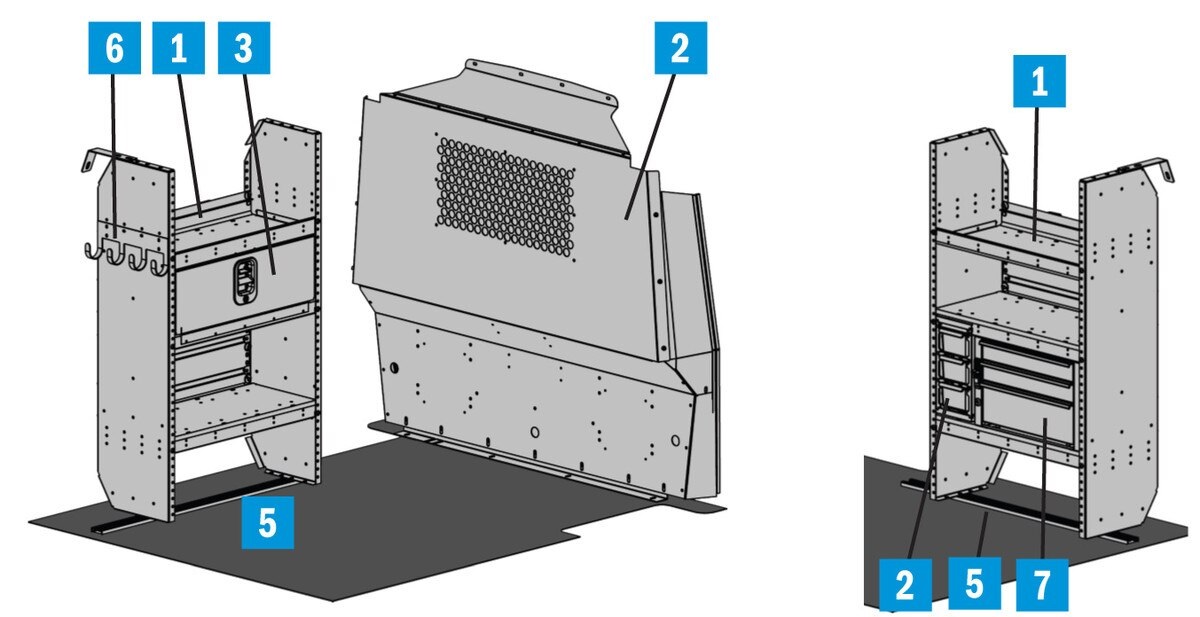 6 1 3

2

5

1

2 5 7