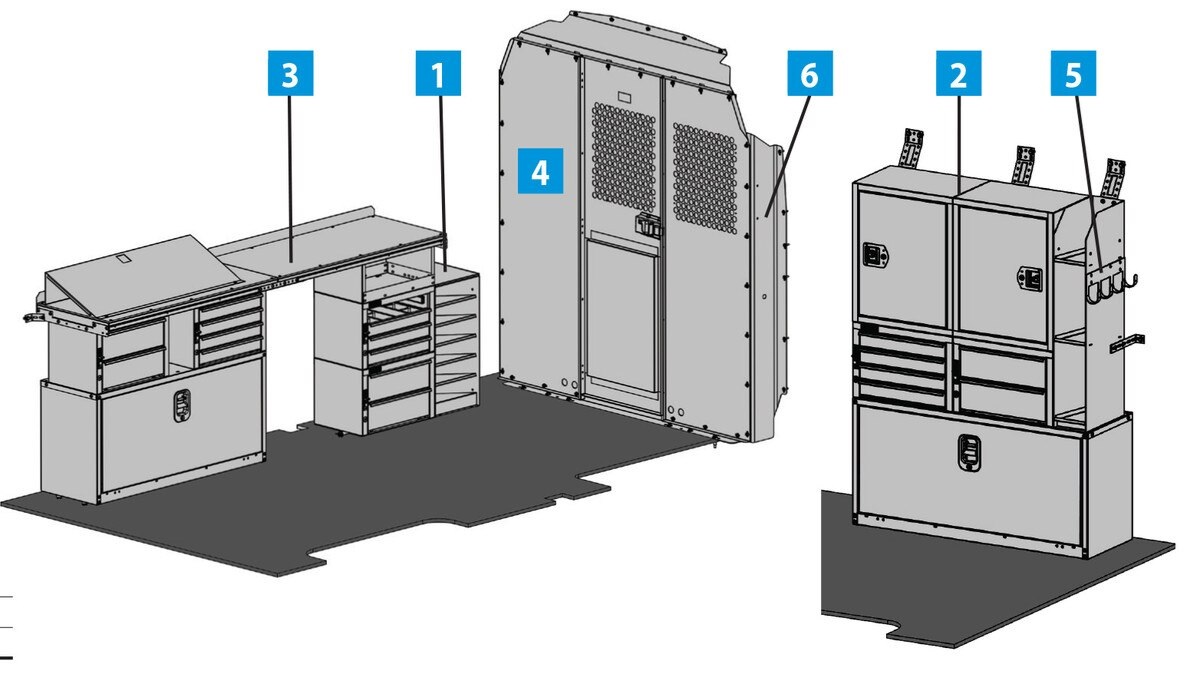 3
1
4
6
2
5